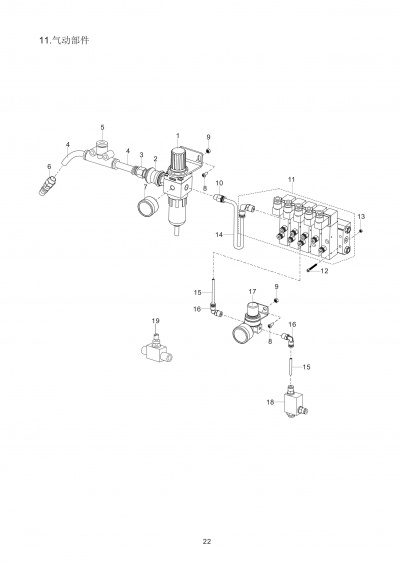 11.气动部件

5
1
9
4
4
3
2
6
7
8
10
11
13
14
12
15
17
9
16
19
16
8
15
18

22