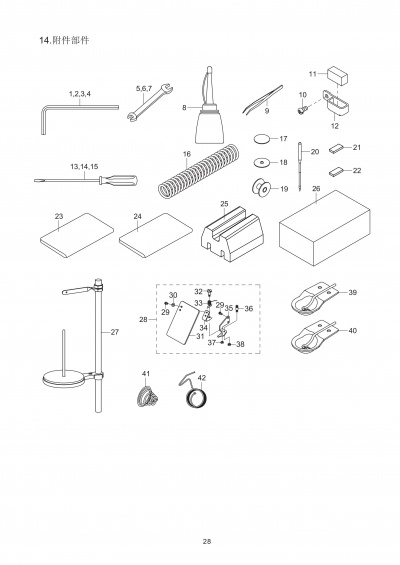 14.附件部件

1,2,3,4
5,6,7
8
9
10
11
12
13,14,15
16
17
18
19
20
21
22
23
24
25
26
27
28
29
30
31
32
33
29
34
35
36
37
38
39
40
41
42

28